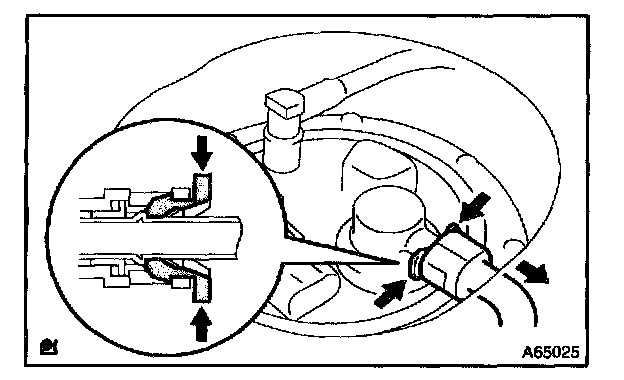 A65025