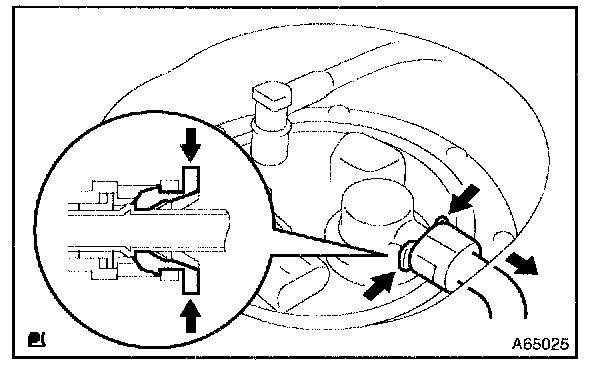 A65025