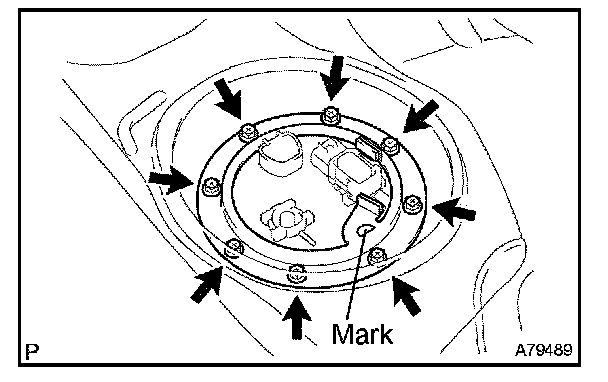 Mark

P

A79489