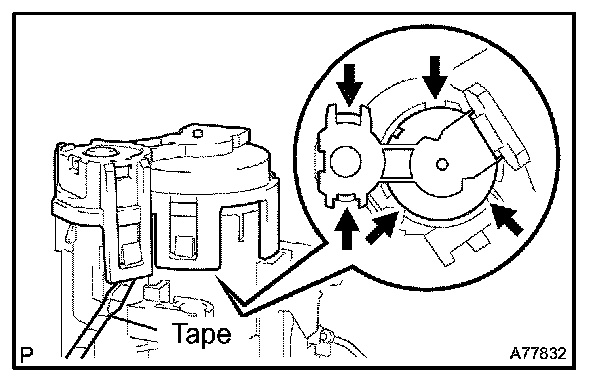 Tape
P
A77832