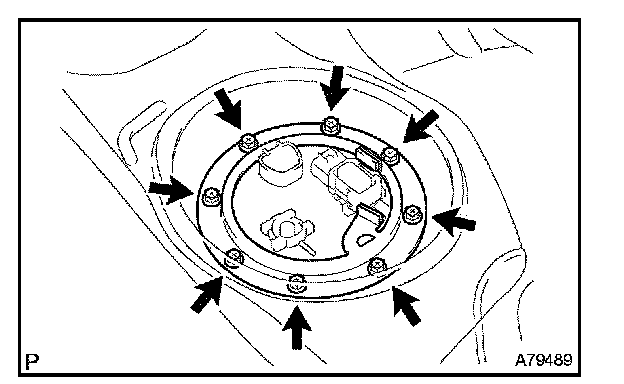 P
A79489