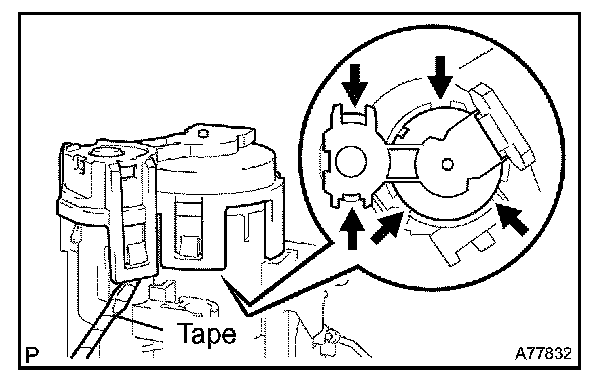 Tape

P

A77832