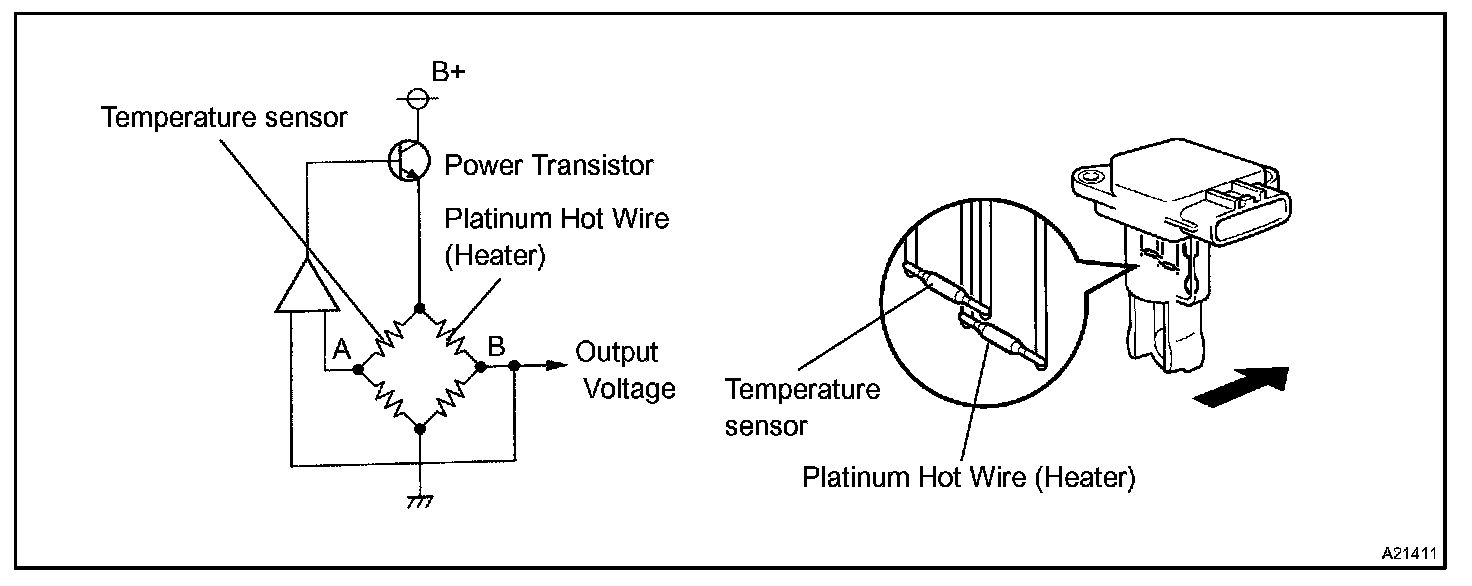 B+

Temperature sensor

Power Transistor

Platinum Hot Wire (Heater)

A

B

Output Voltage

Temperature sensor

Platinum Hot Wire (Heater)

A21411