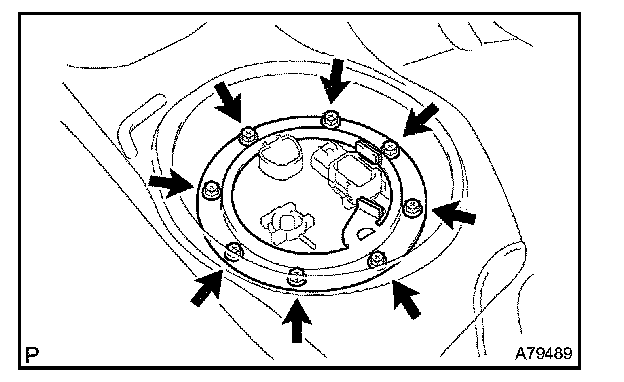 P

A79489