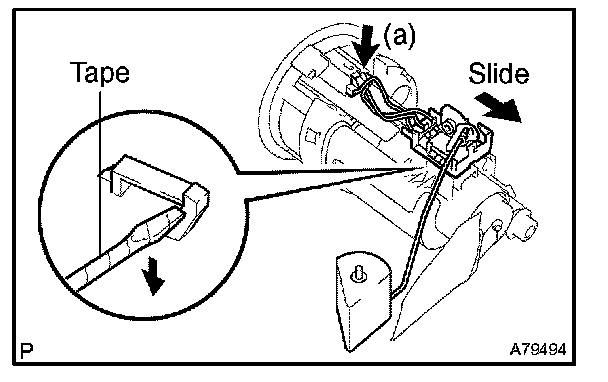 (a)

Tape

Slide

P

A79494