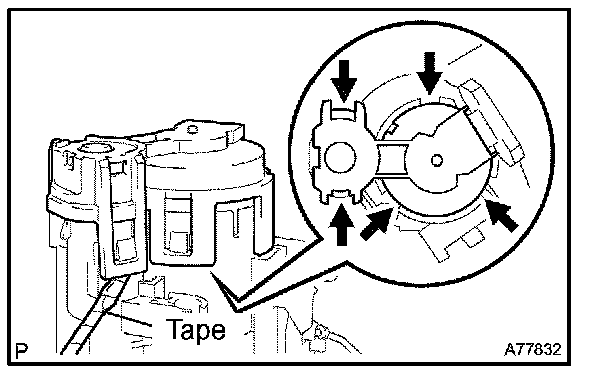 Tape

P

A77832