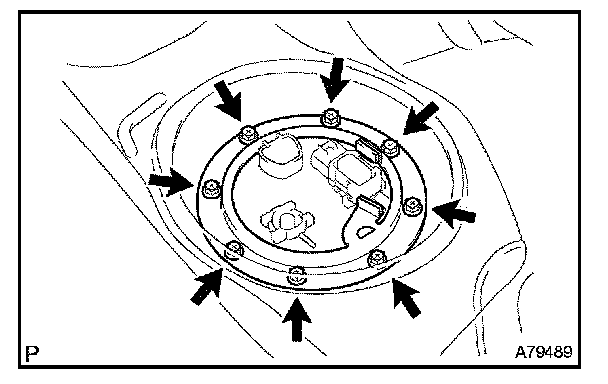 P
A79489