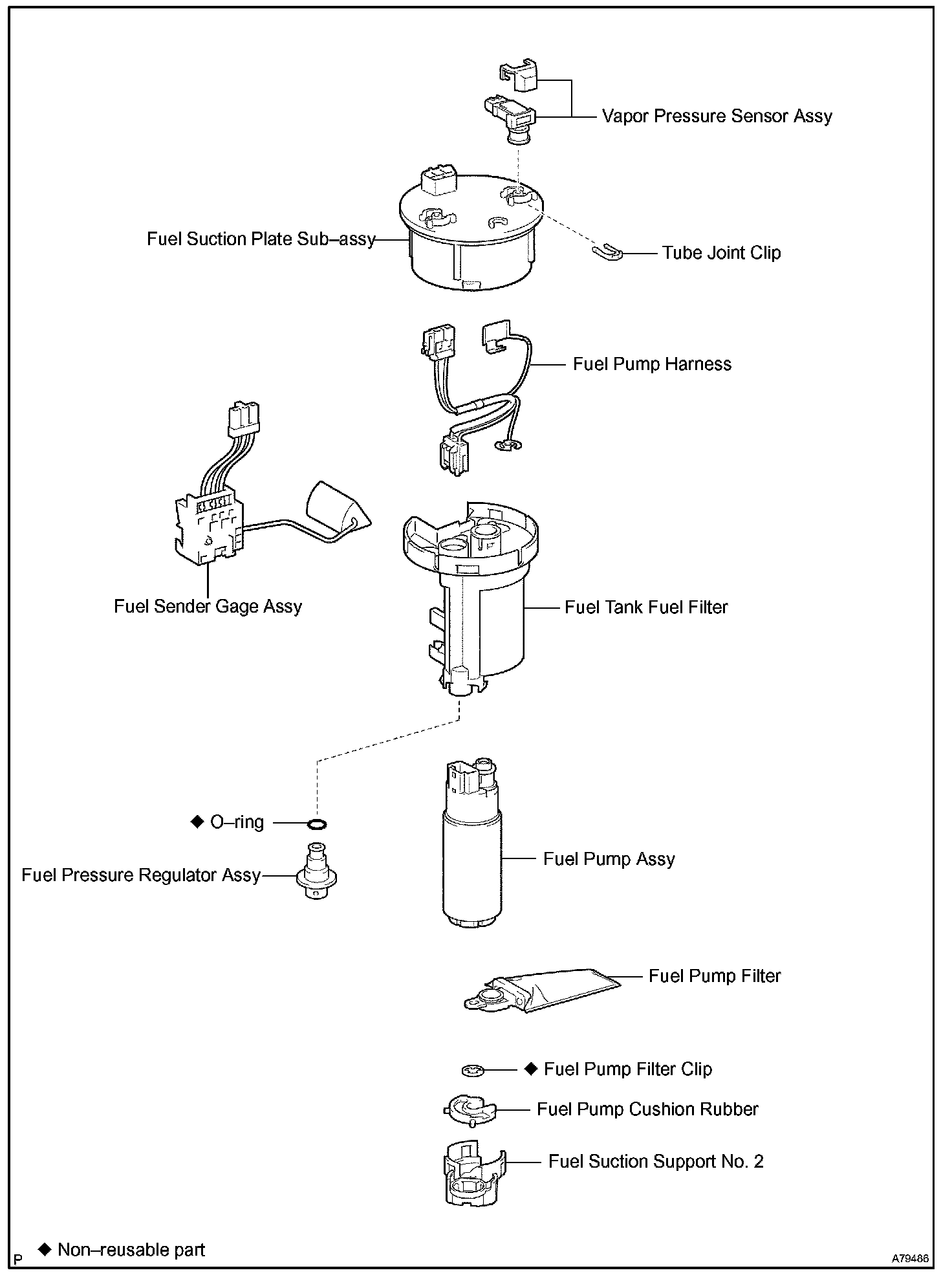 Vapor Pressure Sensor Assy

Fuel Suction Plate Sub–assy

Tube Joint Clip

Fuel Pump Harness

Fuel Sender Gage Assy

Fuel Tank Fuel Filter

◆ O–ring

Fuel Pressure Regulator Assy

Fuel Pump Assy

Fuel Pump Filter

◆ Fuel Pump Filter Clip

Fuel Pump Cushion Rubber

Fuel Suction Support No. 2

P

◆ Non–reusable part

A79486