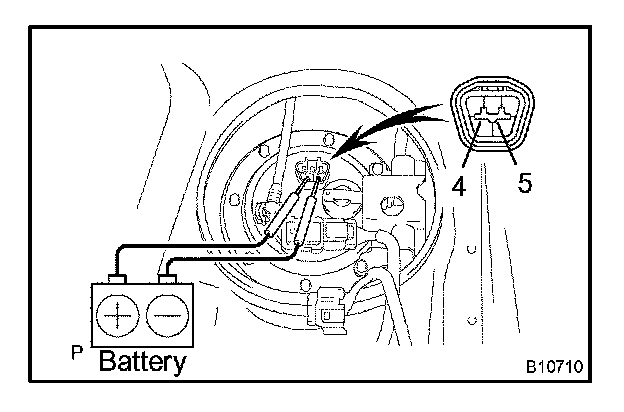 4
5
P
Battery
B10710