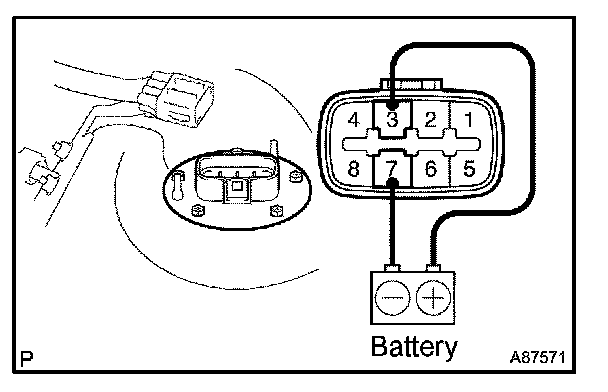 4 3 2 1
8 7 6 5
Battery
P
A87571