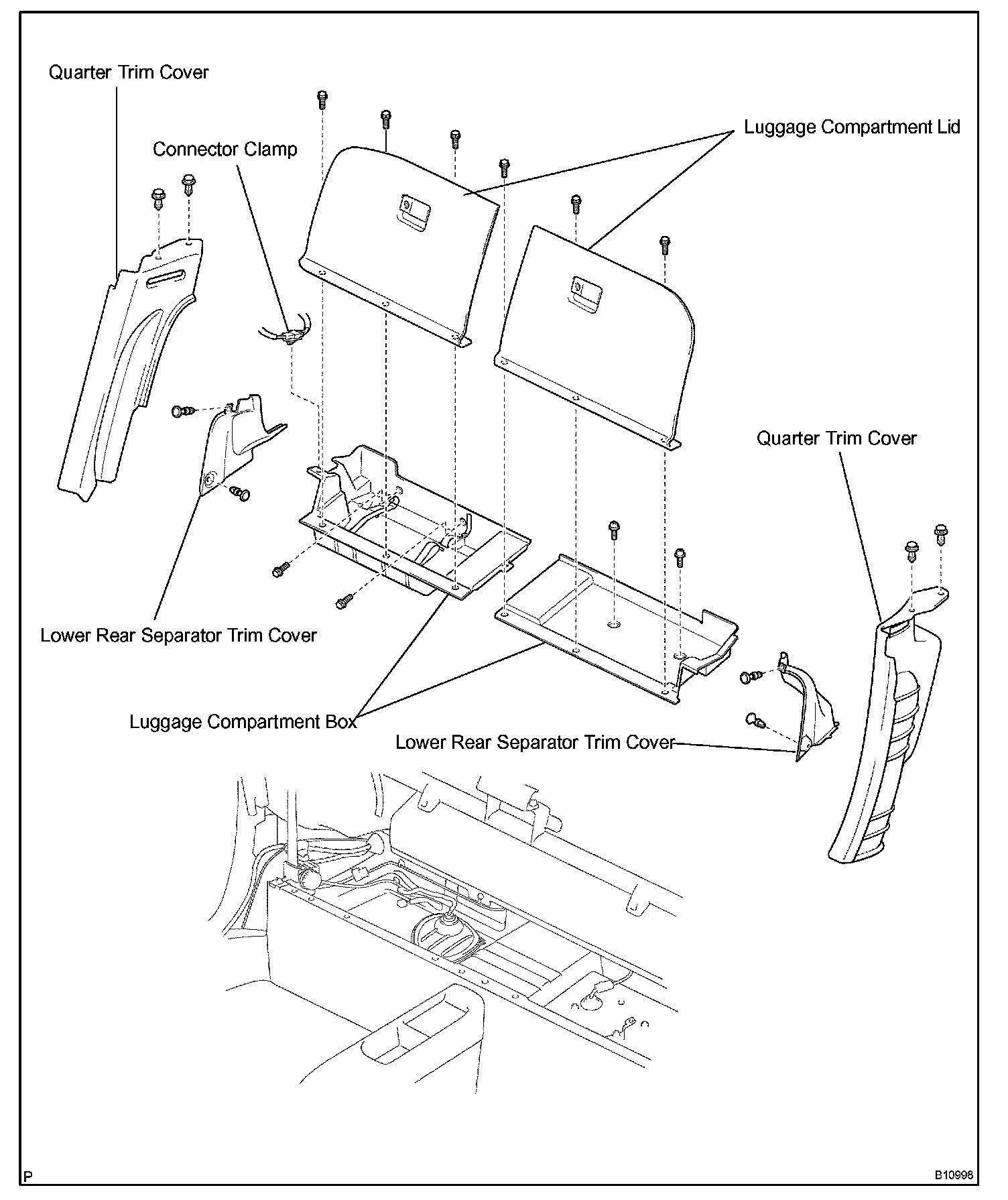 Quarter Trim Cover

Connector Clamp

Luggage Compartment Lid

Quarter Trim Cover

Lower Rear Separator Trim Cover

Luggage Compartment Box

Lower Rear Separator Trim Cover

P

B10998