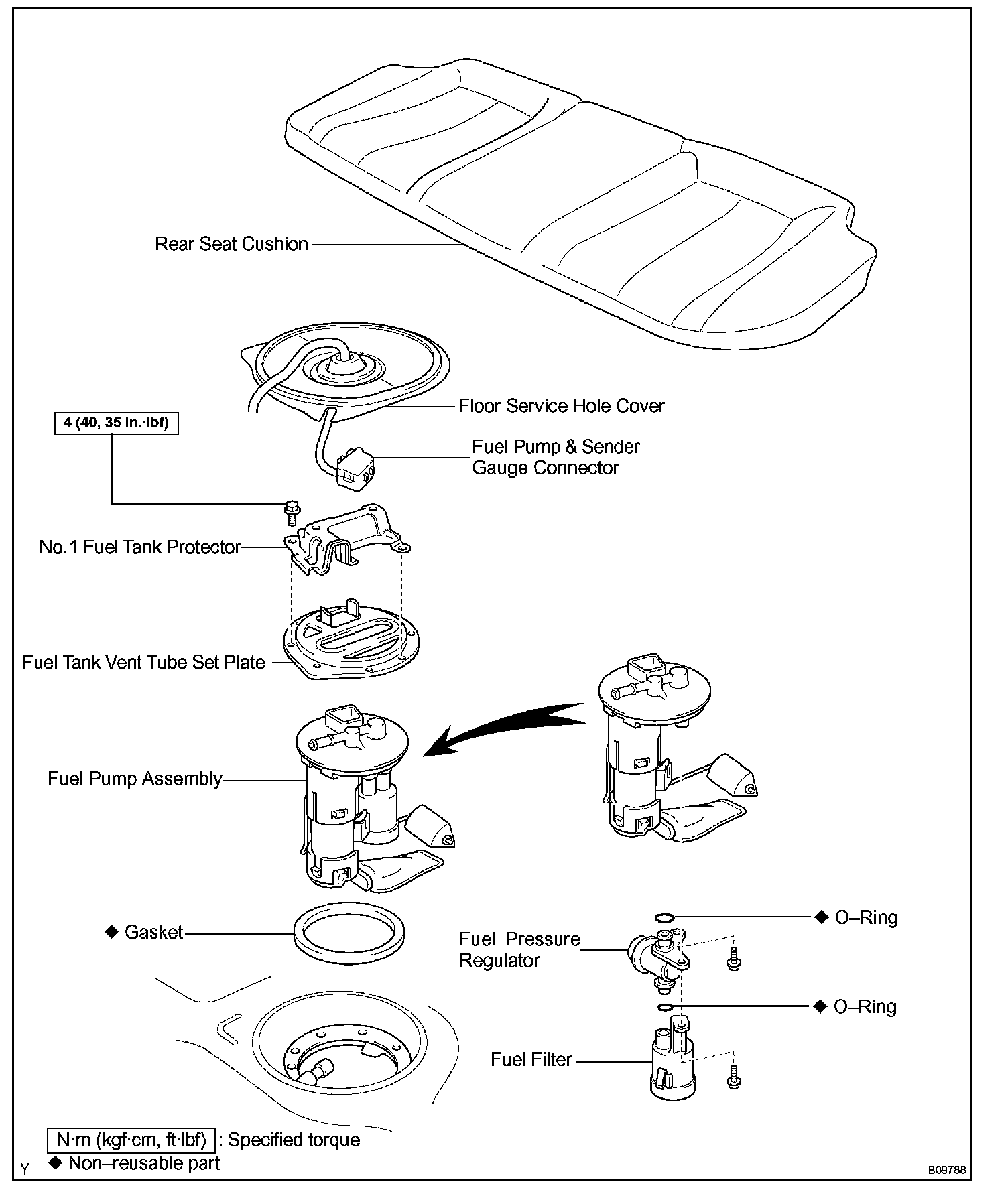 Rear Seat Cushion

Floor Service Hole Cover

4 (40, 35 in.·lbf)

Fuel Pump & Sender Gauge Connector

No.1 Fuel Tank Protector

Fuel Tank Vent Tube Set Plate

Fuel Pump Assembly

◆ Gasket

◆ O–Ring

Fuel Pressure Regulator

◆ O–Ring

Fuel Filter

N·m (kgf·cm, ft·lbf) : Specified torque
◆ Non–reusable part

Y

B09788