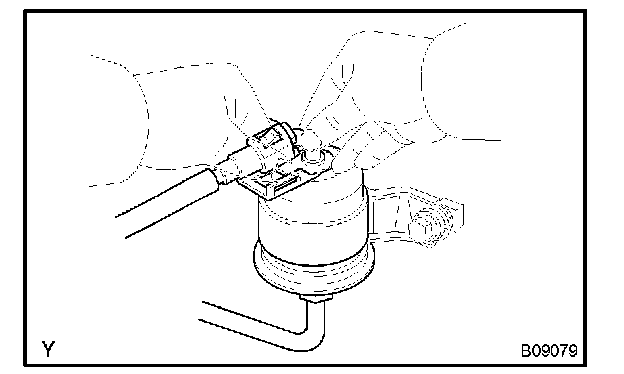 Y

B09079