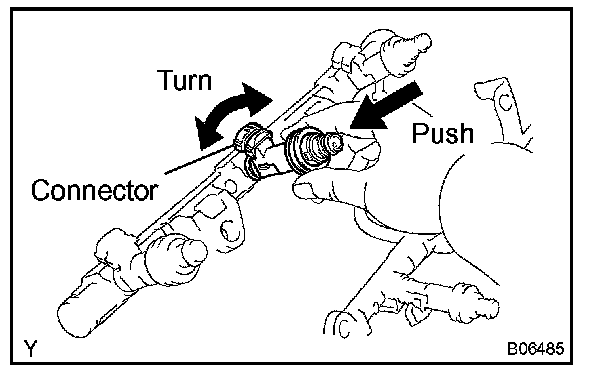 Turn
Push
Connector
Y
B06485