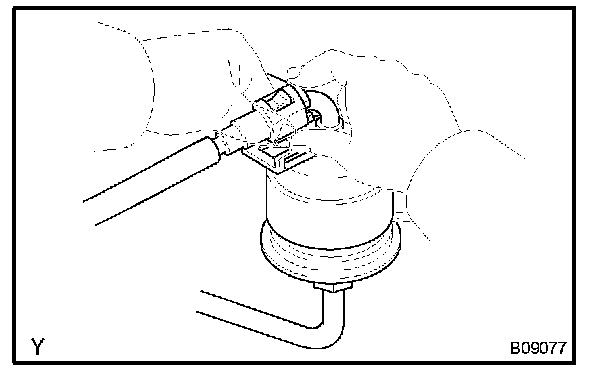 Y

B09077