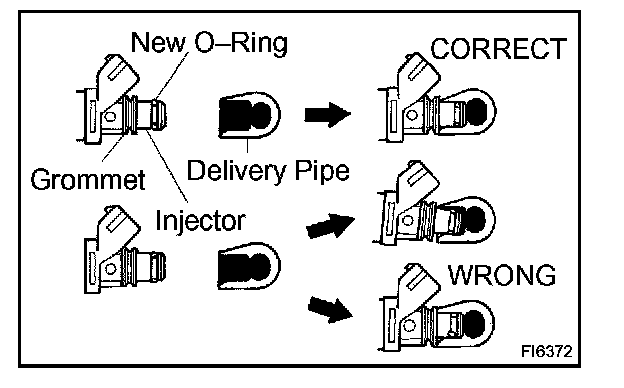 New O–Ring

CORRECT

Grommet

Delivery Pipe

Injector

WRONG

FI6372