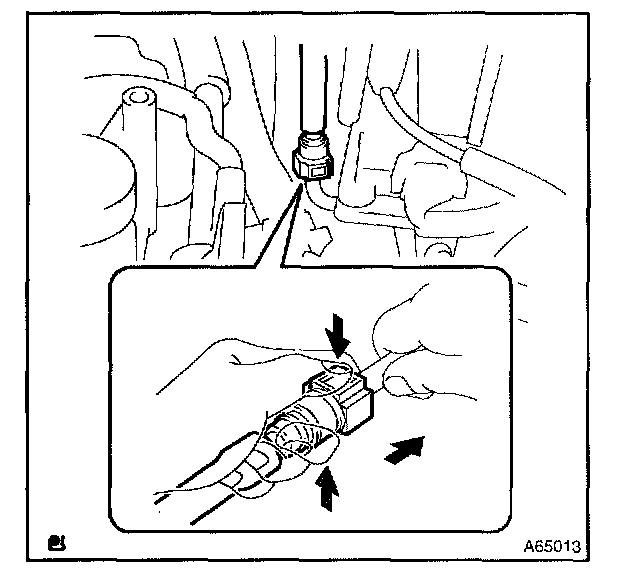 A65013