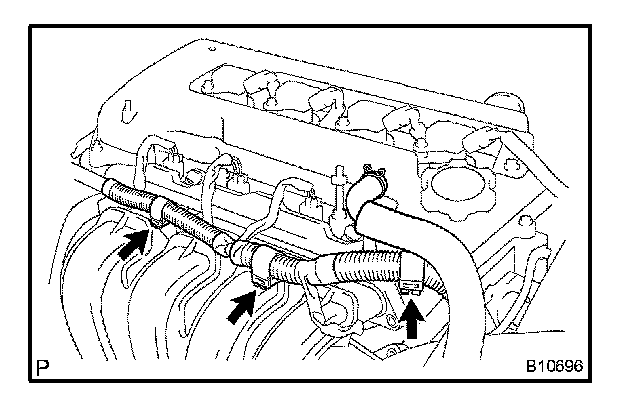 P

B10696