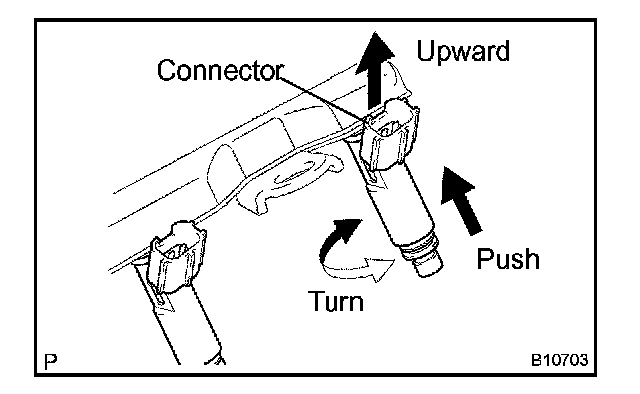 Connector
Upward
Push
Turn
P
B10703