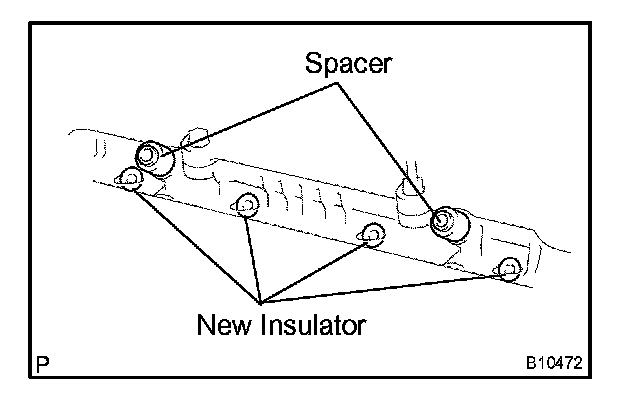 Spacer

New Insulator

P

B10472