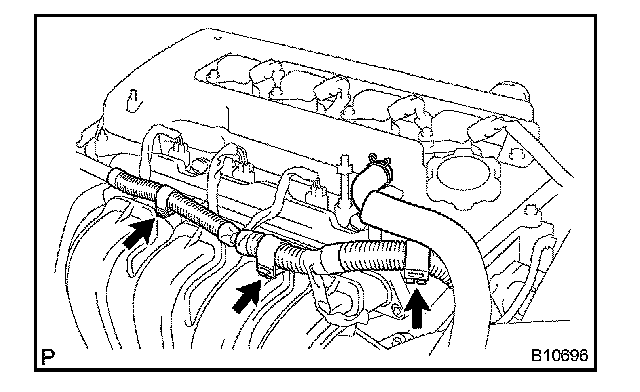 P

B10696