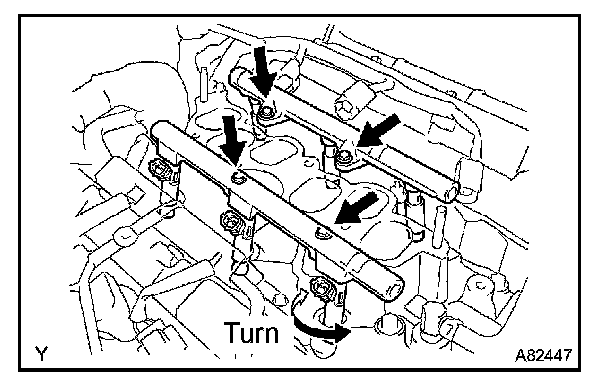 Turn

Y

A82447