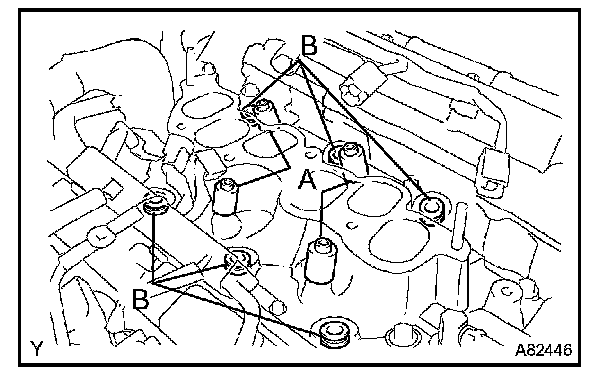 B
A
B
Y
A82446