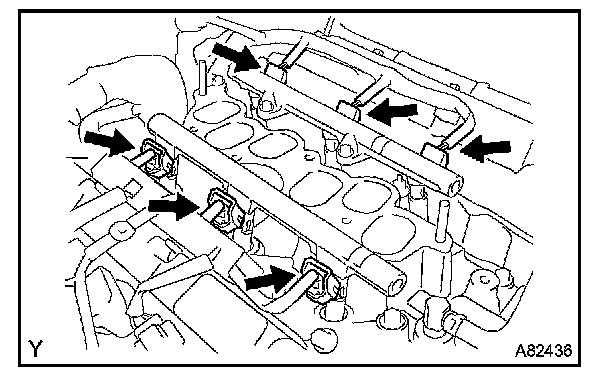 Y

A82436