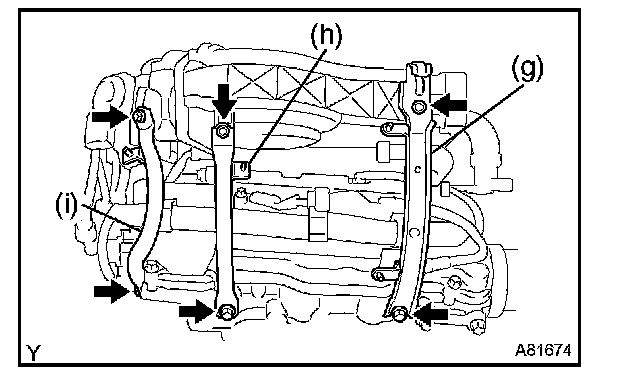 (h)
(g)
(i)
Y
A81674