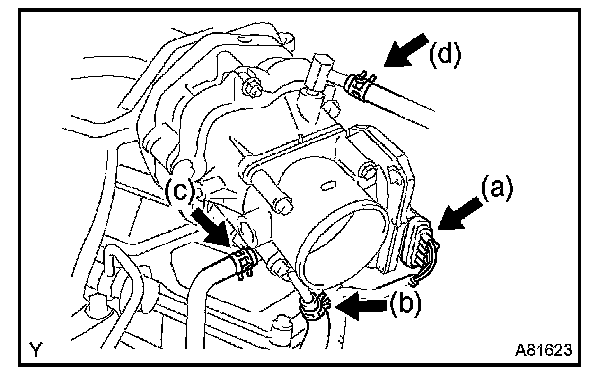 (d)

(c)

(a)

(b)

Y

A81623