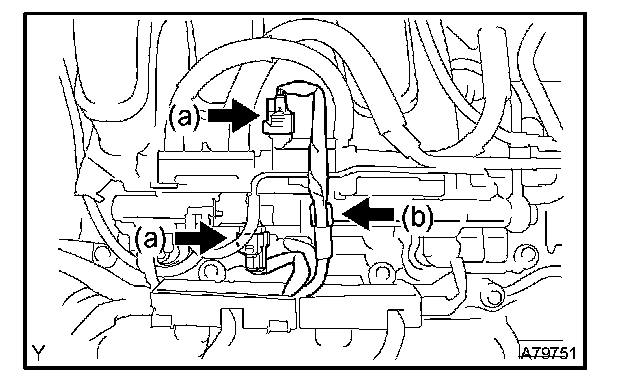 (a)
(b)
(a)
Y
A79751