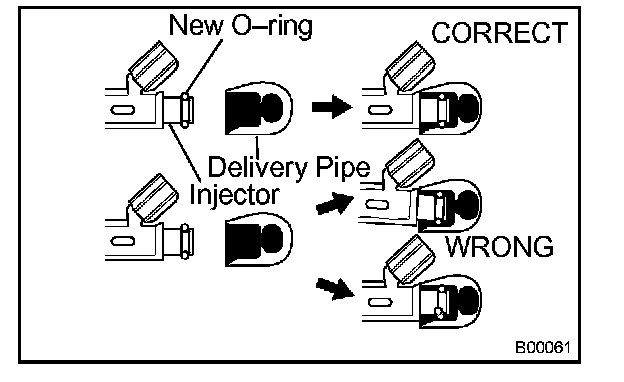 New O–ring

CORRECT

Delivery Pipe

Injector

WRONG

B00061