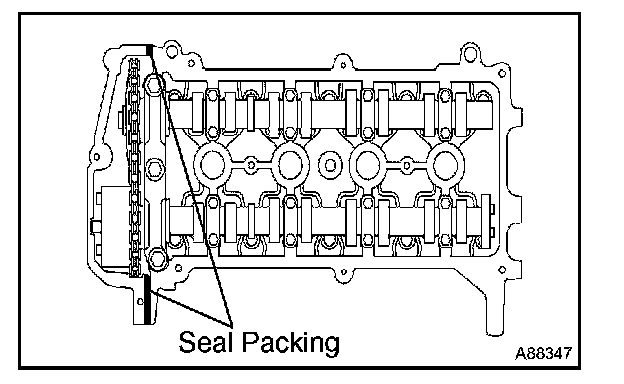 Seal Packing

A88347