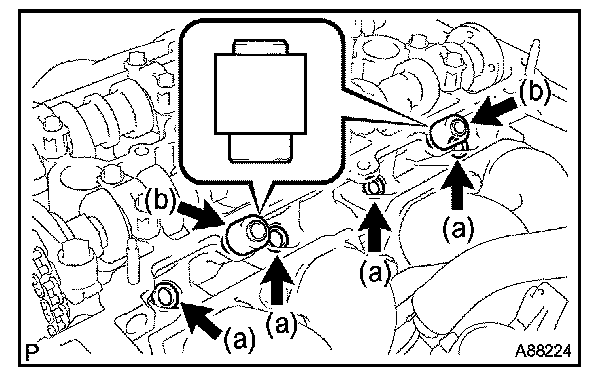 (b)
(b)
(a)
(a)
(a)
(a)
P
A88224