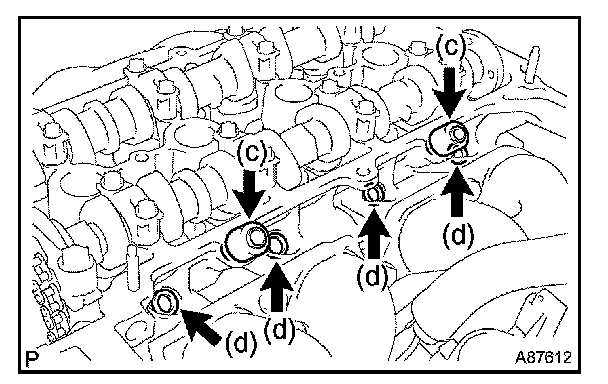 (c)
(c)
(d)
(d)
(d)
(d)
P
A87612