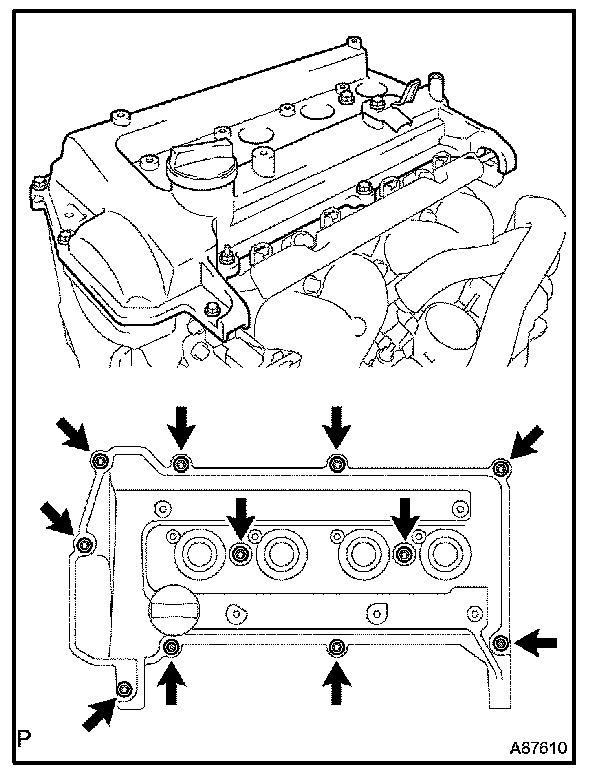 P

A87610