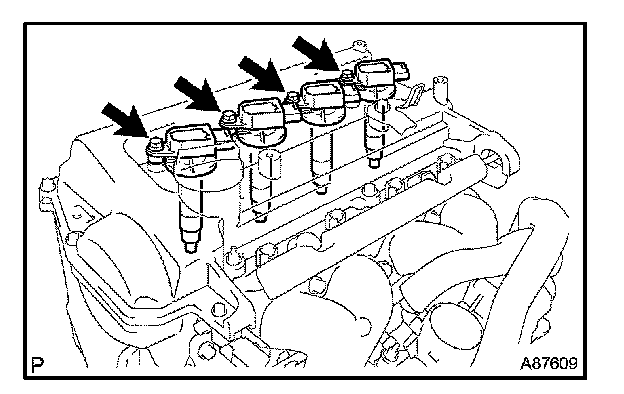 P

A87609