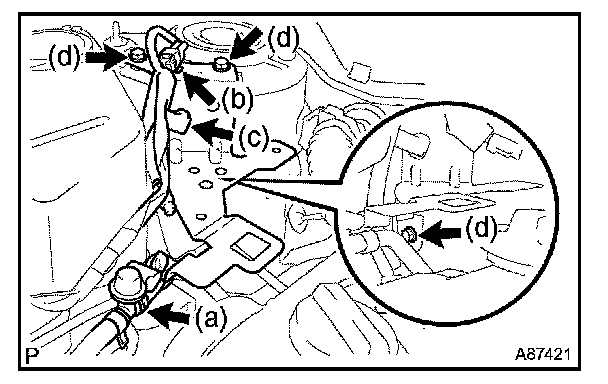 (d)
(d)
(b)
(c)
(d)
(a)
P
A87421