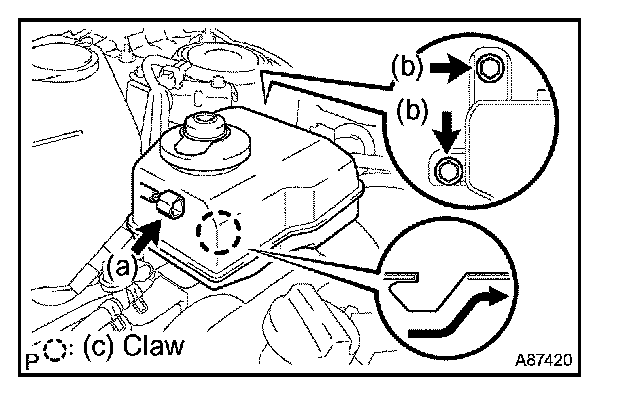 (b)
(b)
(a)
P : (c) Claw
A87420