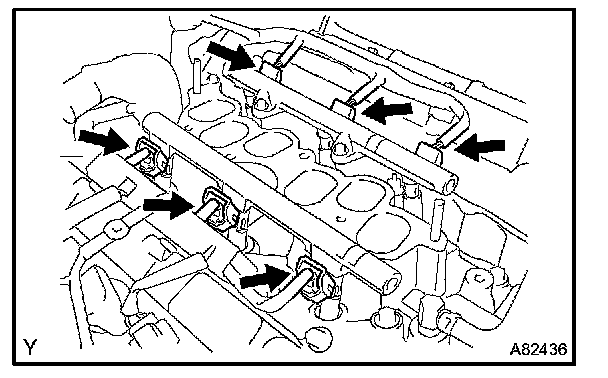 Y

A82436