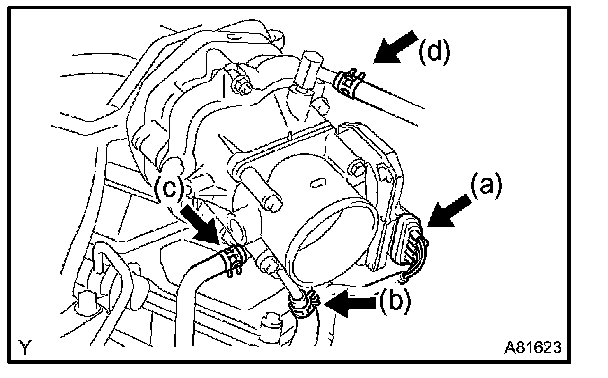 (d)

(c)

(a)

(b)

Y

A81623