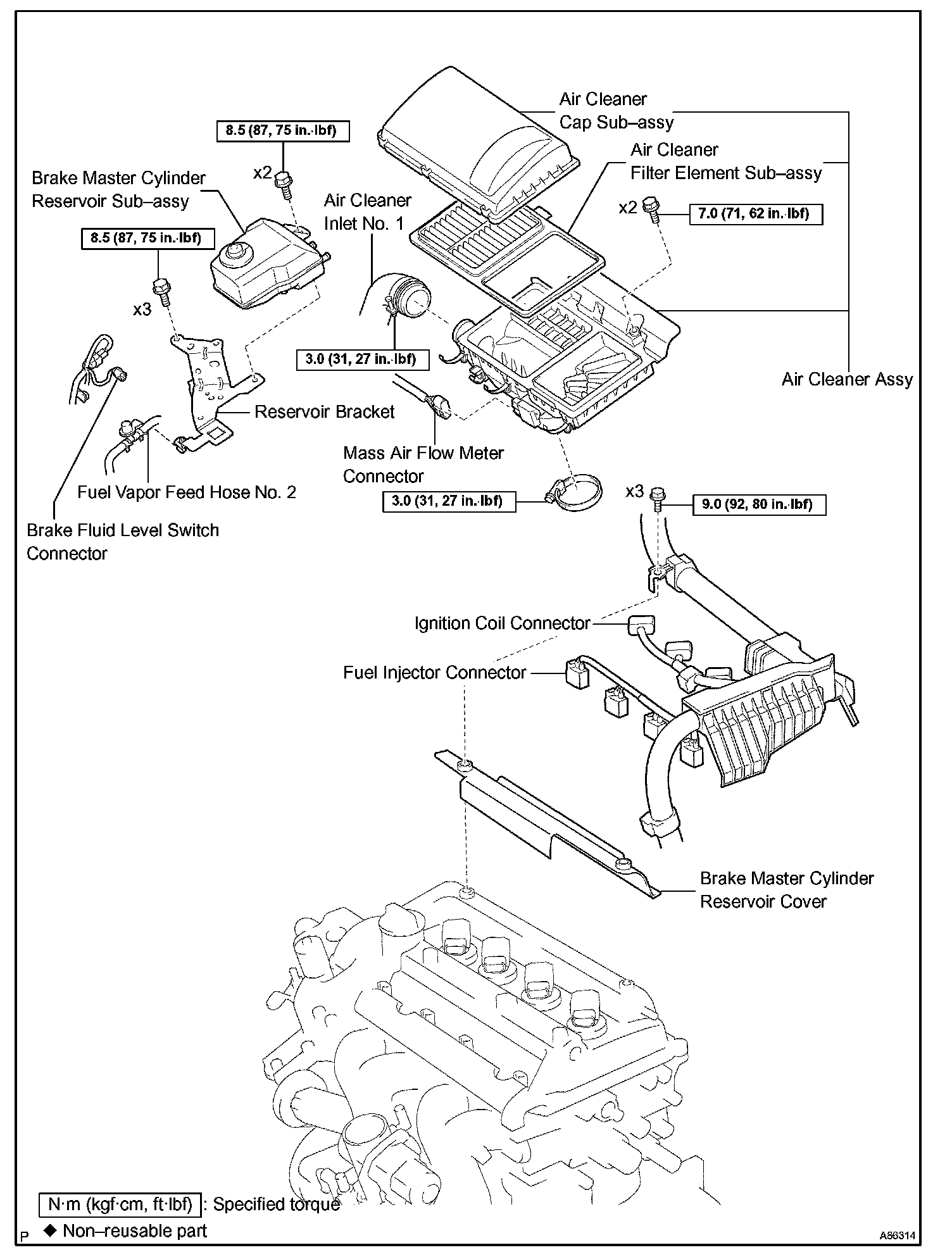 Air Cleaner Cap Sub–assy

8.5 (87, 75 in.·lbf)

x2

Air Cleaner Filter Element Sub–assy

Brake Master Cylinder Reservoir Sub–assy

Air Cleaner Inlet No. 1

x2

7.0 (71, 62 in.·lbf)

8.5 (87, 75 in.·lbf)

x3

3.0 (31, 27 in.·lbf)

Air Cleaner Assy

Reservoir Bracket

Mass Air Flow Meter Connector

Fuel Vapor Feed Hose No. 2

3.0 (31, 27 in.·lbf)

x3

9.0 (92, 80 in.·lbf)

Brake Fluid Level Switch Connector

Ignition Coil Connector

Fuel Injector Connector

Brake Master Cylinder Reservoir Cover

N·m (kgf·cm, ft·lbf) : Specified torque

P

◆ Non–reusable part

A86314