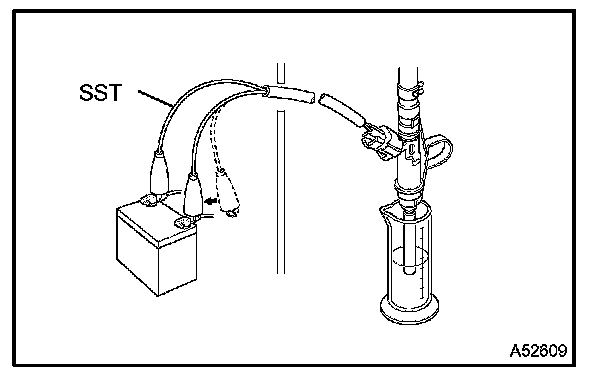 SST

A52609