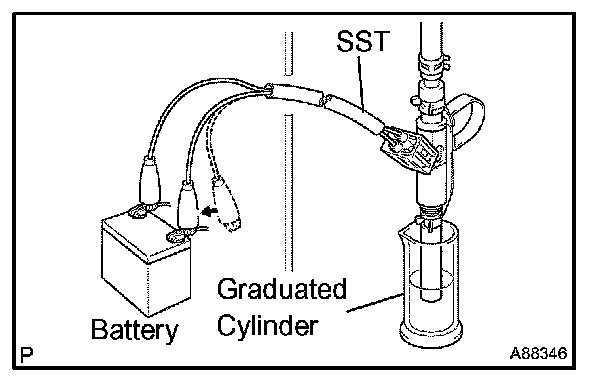 SST

Graduated Cylinder

Battery

P

A88346