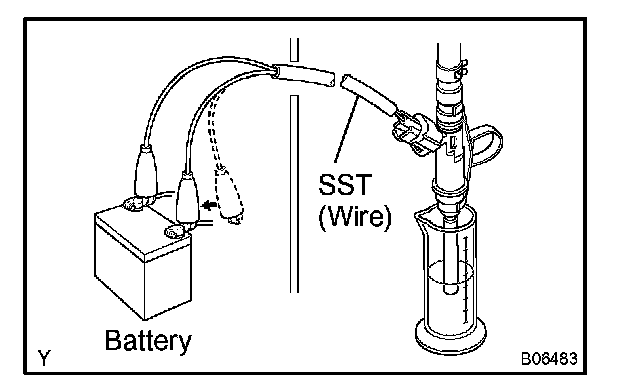 SST
(Wire)

Battery

Y

B06483