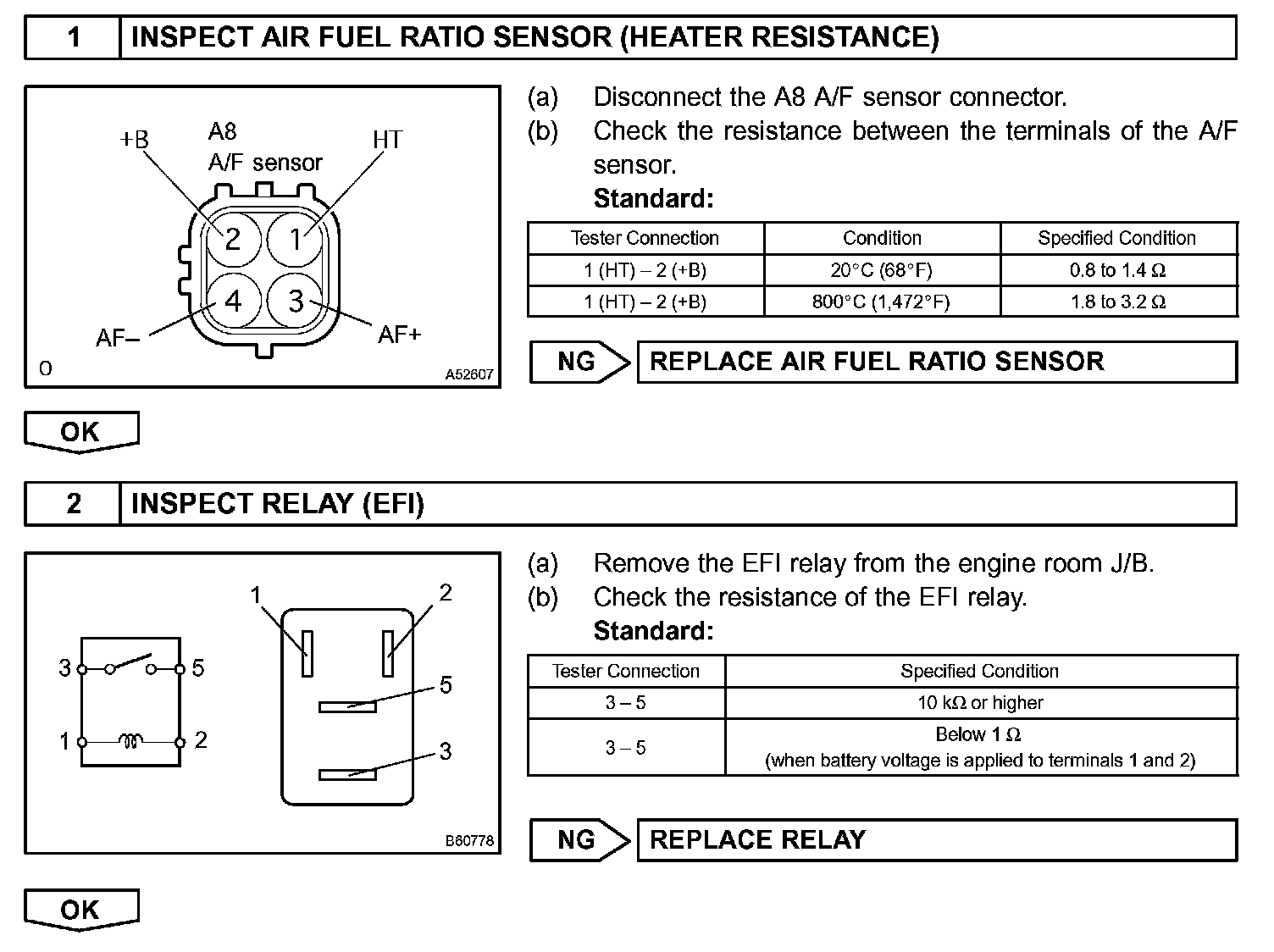 1 INSPECT AIR FUEL RATIO SENSOR (HEATER RESISTANCE)

+B A8 A/F sensor HT
2 1
4 3
AF– AF+
0 A52607

(a) Disconnect the A8 A/F sensor connector.
(b) Check the resistance between the terminals of the A/F sensor.
Standard:

| Tester Connection | Condition | Specified Condition |
|---|---|---|
| 1 (HT) – 2 (+B) | 20°C (68°F) | 0.8 to 1.4 Ω |
| 1 (HT) – 2 (+B) | 800°C (1,472°F) | 1.8 to 3.2 Ω |

NG REPLACE AIR FUEL RATIO SENSOR

OK

2 INSPECT RELAY (EFI)

3 5
1 2
1 2
5
3
B60778

(a) Remove the EFI relay from the engine room J/B.
(b) Check the resistance of the EFI relay.
Standard:

| Tester Connection | Specified Condition |
|---|---|
| 3 – 5 | 10 kΩ or higher |
| 3 – 5 | Below 1 Ω (when battery voltage is applied to terminals 1 and 2) |

NG REPLACE RELAY

OK