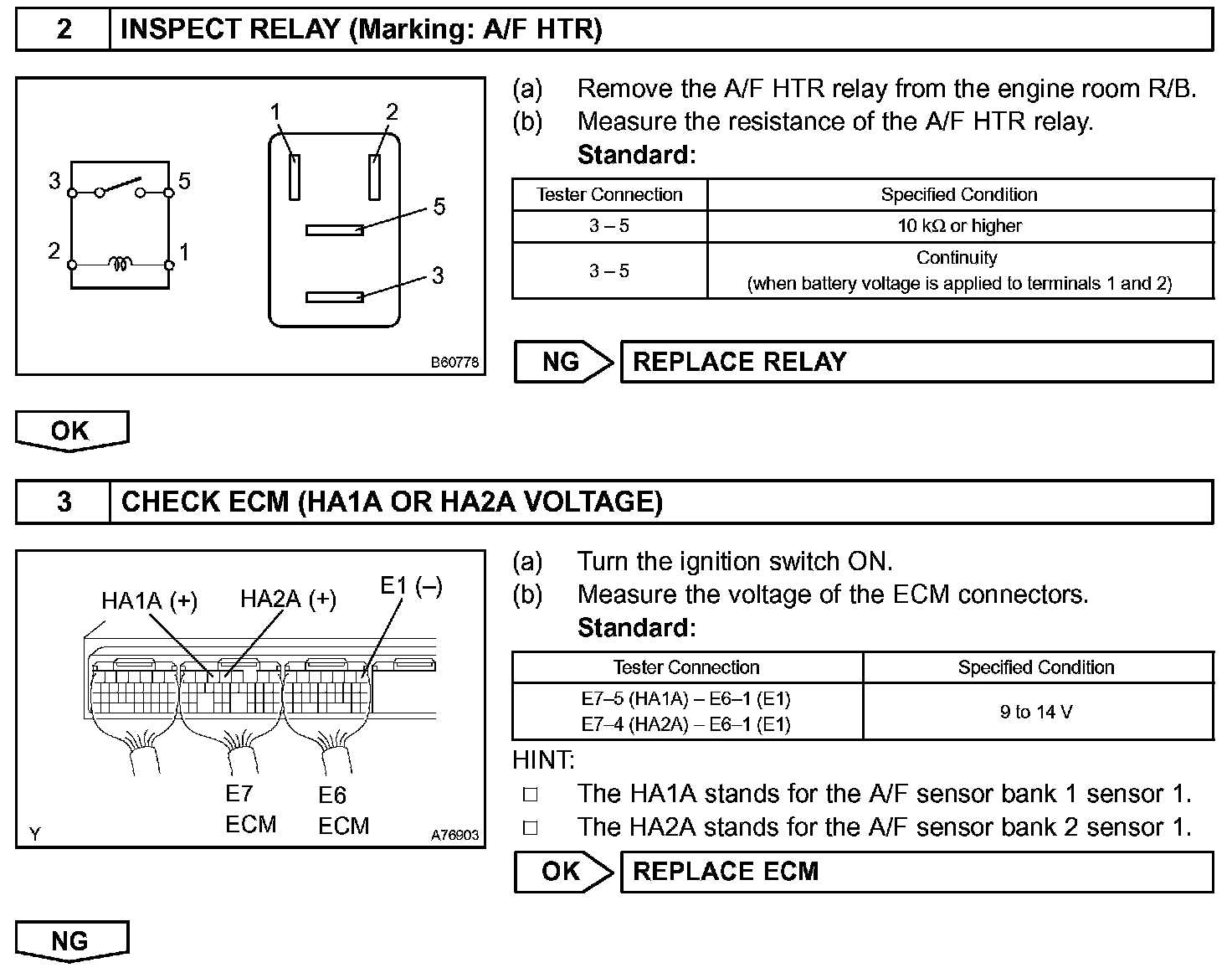 2 INSPECT RELAY (Marking: A/F HTR)

3 5 2 1 1 2 5 3 B60778

(a) Remove the A/F HTR relay from the engine room R/B.
(b) Measure the resistance of the A/F HTR relay.
Standard:

| Tester Connection | Specified Condition |
|---|---|
| 3 – 5 | 10 kΩ or higher |
| 3 – 5 | Continuity (when battery voltage is applied to terminals 1 and 2) |

NG REPLACE RELAY

OK

3 CHECK ECM (HA1A OR HA2A VOLTAGE)

HA1A (+) HA2A (+) E1 (–) E7 ECM E6 ECM Y A76903

(a) Turn the ignition switch ON.
(b) Measure the voltage of the ECM connectors.
Standard:

| Tester Connection | Specified Condition |
|---|---|
| E7–5 (HA1A) – E6–1 (E1) E7–4 (HA2A) – E6–1 (E1) | 9 to 14 V |

HINT:
□ The HA1A stands for the A/F sensor bank 1 sensor 1.
□ The HA2A stands for the A/F sensor bank 2 sensor 1.

OK REPLACE ECM

NG