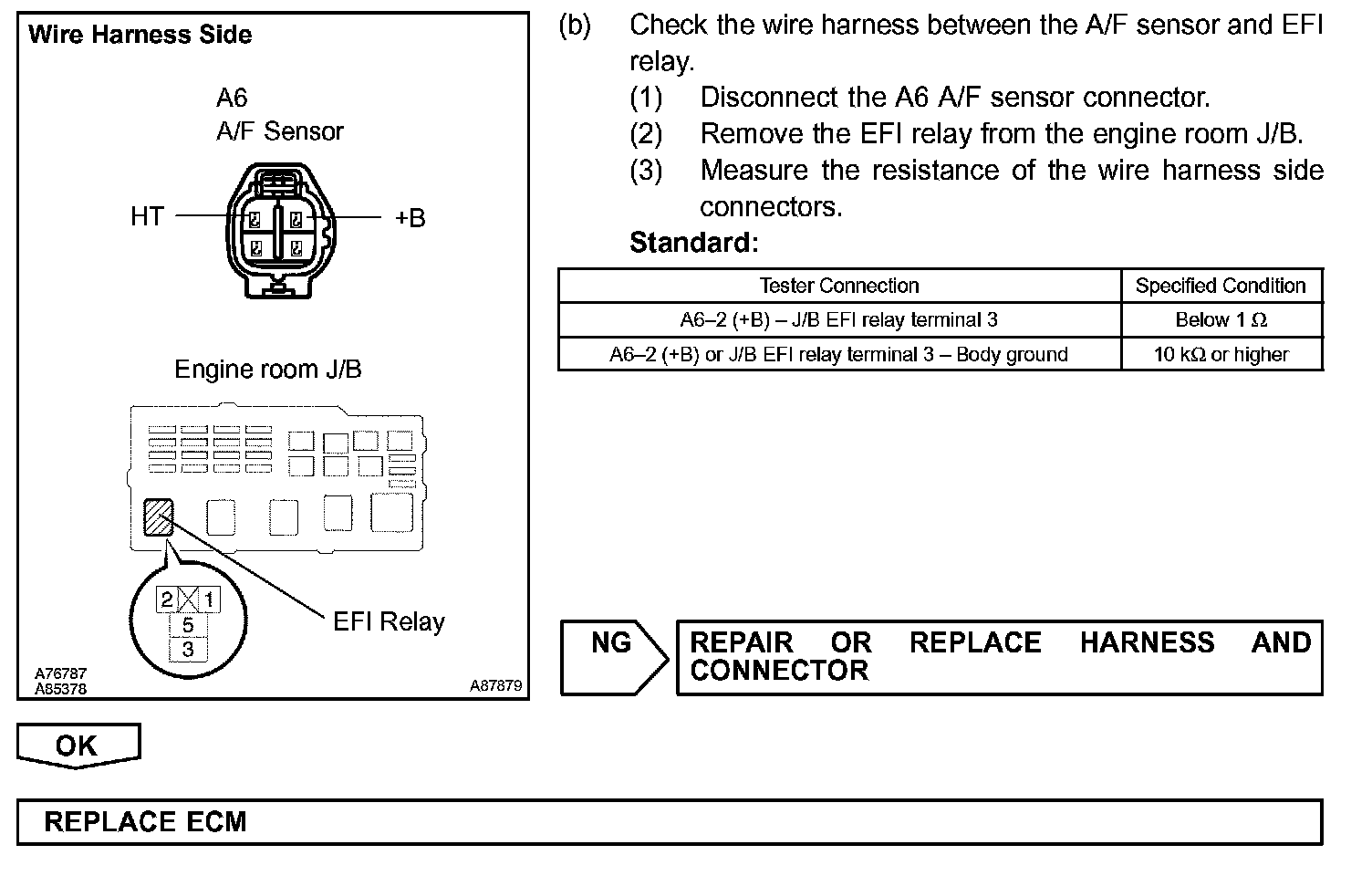 Wire Harness Side

A6
A/F Sensor

HT

+B

Engine room J/B

2 1
5
3

EFI Relay

A76787
A85378

A87879

(b) Check the wire harness between the A/F sensor and EFI relay.
(1) Disconnect the A6 A/F sensor connector.
(2) Remove the EFI relay from the engine room J/B.
(3) Measure the resistance of the wire harness side connectors.
Standard:

| Tester Connection | Specified Condition |
|---|---|
| A6–2 (+B) – J/B EFI relay terminal 3 | Below 1 Ω |
| A6–2 (+B) or J/B EFI relay terminal 3 – Body ground | 10 kΩ or higher |

NG

REPAIR OR REPLACE HARNESS AND CONNECTOR

OK

REPLACE ECM