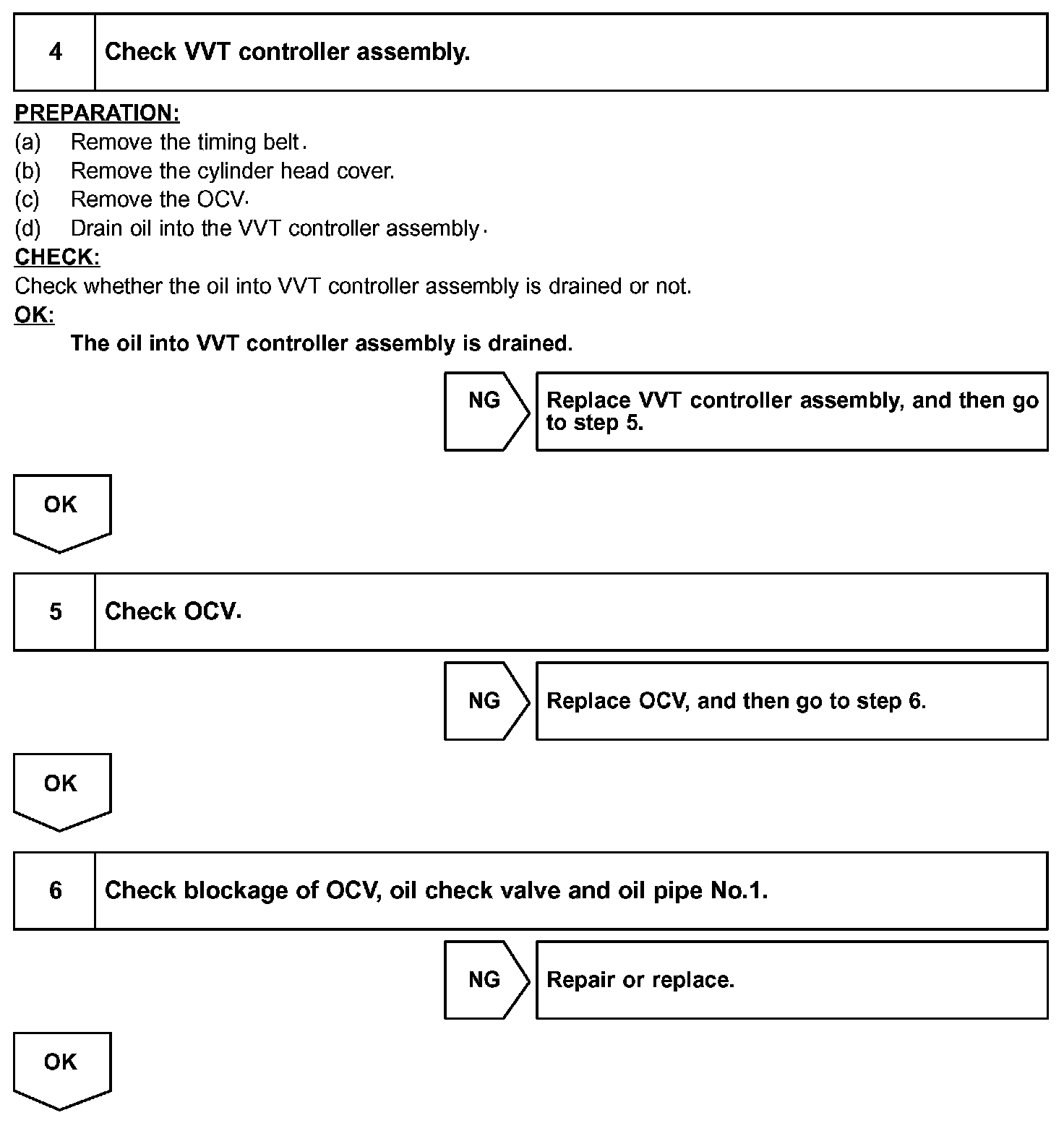 4

Check VVT controller assembly.

PREPARATION:
(a) Remove the timing belt.
(b) Remove the cylinder head cover.
(c) Remove the OCV.
(d) Drain oil into the VVT controller assembly.
CHECK:
Check whether the oil into VVT controller assembly is drained or not.
OK:
The oil into VVT controller assembly is drained.

NG

Replace VVT controller assembly, and then go to step 5.

OK

5

Check OCV.

NG

Replace OCV, and then go to step 6.

OK

6

Check blockage of OCV, oil check valve and oil pipe No.1.

NG

Repair or replace.

OK