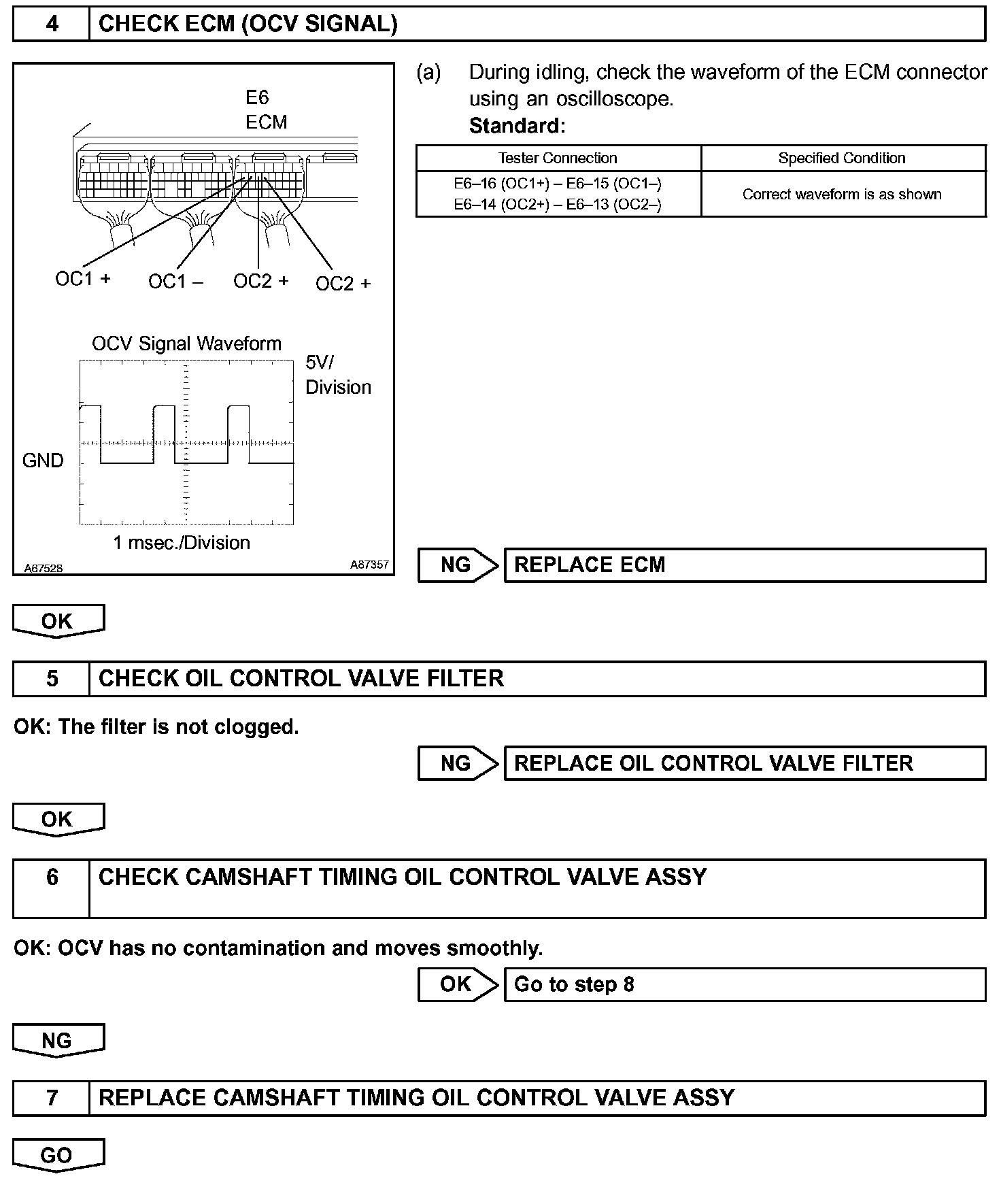 4 CHECK ECM (OCV SIGNAL)

E6
ECM

OC1 + OC1 – OC2 + OC2 +

OCV Signal Waveform

5V/
Division

GND

1 msec./Division

A67528 A87357

(a) During idling, check the waveform of the ECM connector using an oscilloscope.
Standard:

| Tester Connection | Specified Condition |
|---|---|
| E6–16 (OC1+) – E6–15 (OC1–) E6–14 (OC2+) – E6–13 (OC2–) | Correct waveform is as shown |

NG REPLACE ECM

OK

5 CHECK OIL CONTROL VALVE FILTER

OK: The filter is not clogged.

NG REPLACE OIL CONTROL VALVE FILTER

OK

6 CHECK CAMSHAFT TIMING OIL CONTROL VALVE ASSY

OK: OCV has no contamination and moves smoothly.

OK Go to step 8

NG

7 REPLACE CAMSHAFT TIMING OIL CONTROL VALVE ASSY

GO